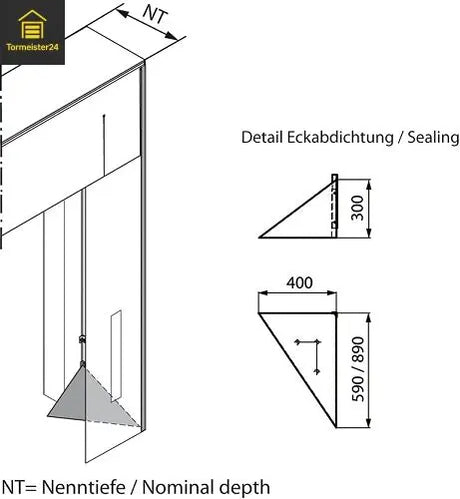 Tormeister24

NT

Detail Eckabdichtung / Sealing

300

400

590 / 890

NT= Nenntiefe / Nominal depth